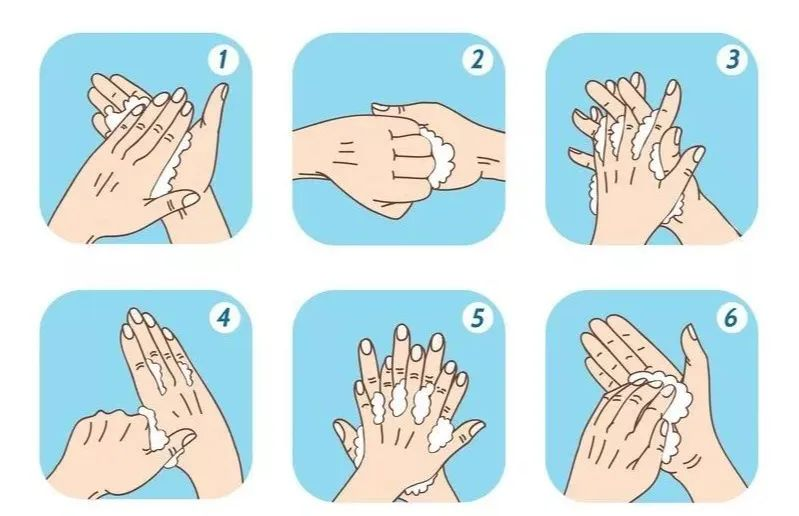 1
2
3
4
5
6